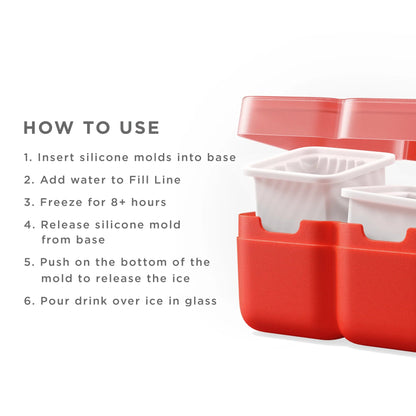 HOW TO USE

1. Insert silicone molds into base

2. Add water to Fill Line

3. Freeze for 8+ hours

4. Release silicone mold from base

5. Push on the bottom of the mold to release the ice

6. Pour drink over ice in glass