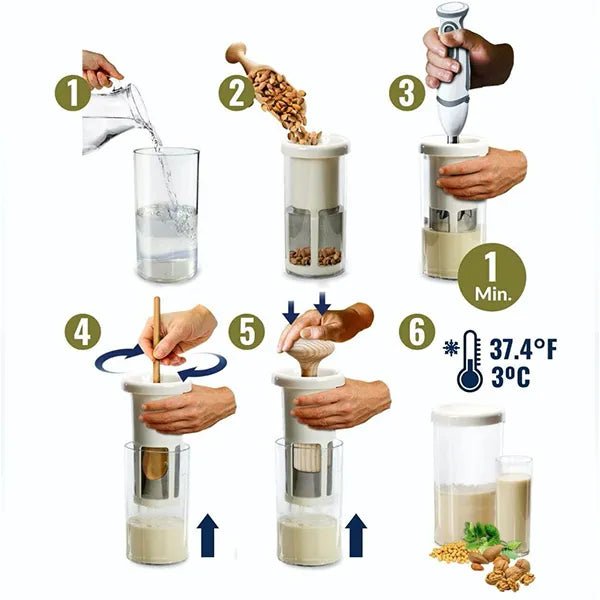 1

2

3

1
Min.

4

5

6

37.4°F
3°C